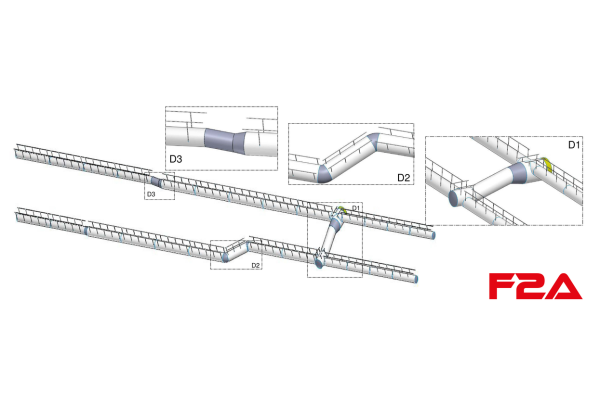 D3

D2

D1

D3

D1

D2

F2A